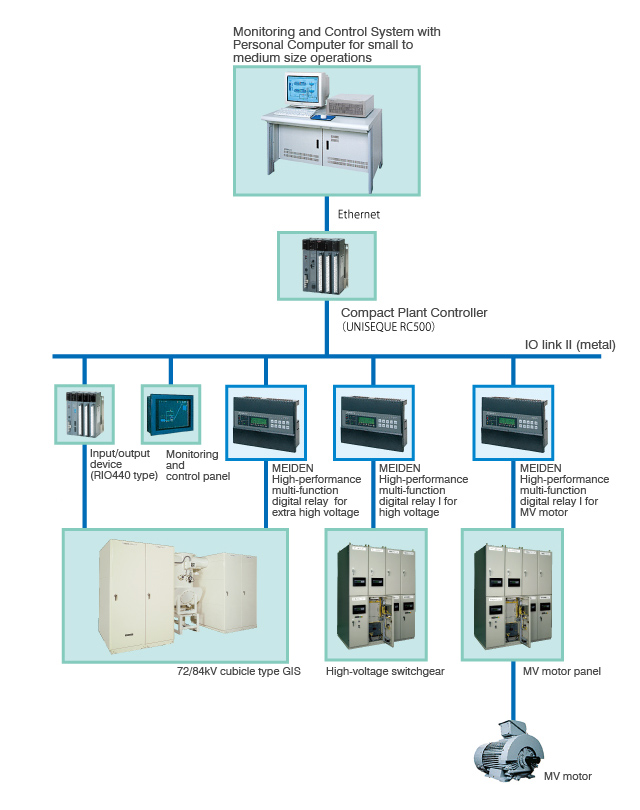 Monitoring and Control System with Personal Computer for small to medium size operations

Ethernet

Compact Plant Controller
(UNISEQUE RC500)

IO link II (metal)

Input/output device (RIO440 type)

Monitoring and control panel

MEIDEN High-performance multi-function digital relay for extra high voltage

MEIDEN High-performance multi-function digital relay I for high voltage

MEIDEN High-performance multi-function digital relay I for MV motor

72/84kV cubicle type GIS

High-voltage switchgear

MV motor panel

MV motor