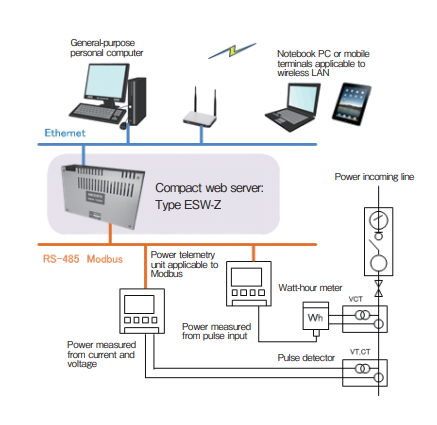 General-purpose personal computer

Notebook PC or mobile terminals applicable to wireless LAN

Ethernet

Compact web server: Type ESW-Z

Power incoming line

RS-485 Modbus

Power telemetry unit applicable to Modbus

Watt-hour meter

VCT

Wh

Power measured from pulse input

Power measured from current and voltage

Pulse detector

VT,CT